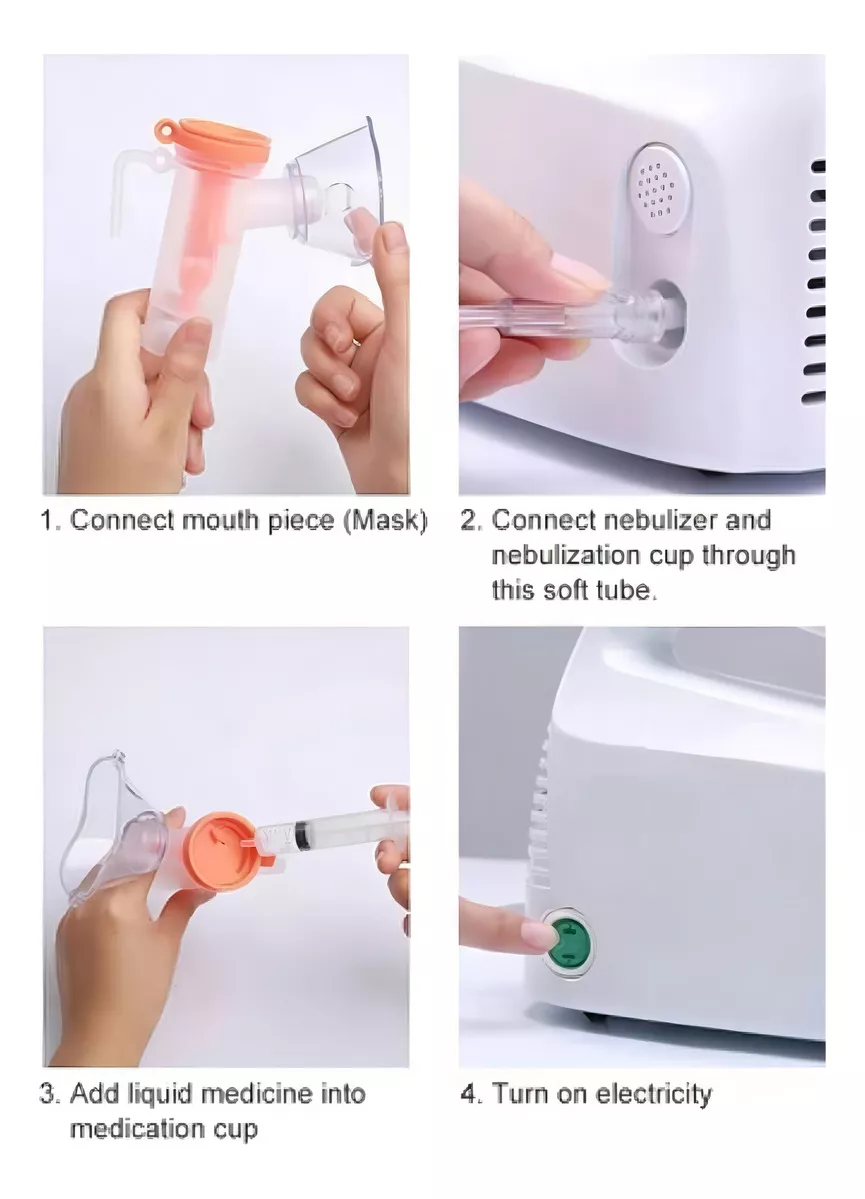 1. Connect mouth piece (Mask)

2. Connect nebulizer and nebulization cup through this soft tube.

3. Add liquid medicine into medication cup

4. Turn on electricity