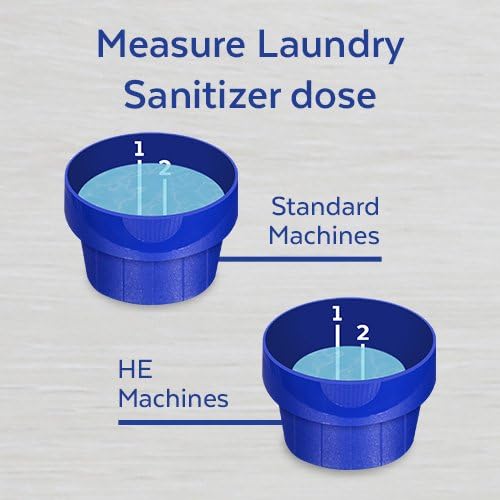 Measure Laundry Sanitizer dose

1
2

Standard Machines

1
2

HE Machines