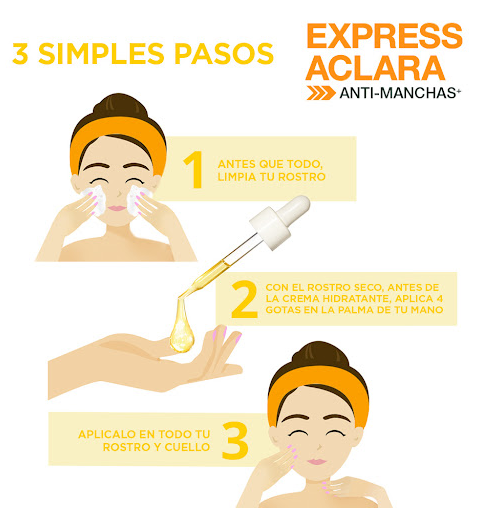 3 SIMPLES PASOS

EXPRESS ACLARA
ANTI-MANCHAS+

1 ANTES QUE TODO, LIMPIA TU ROSTRO

2 CON EL ROSTRO SECO, ANTES DE LA CREMA HIDRATANTE, APLICA 4 GOTAS EN LA PALMA DE TU MANO

APLICALO EN TODO TU ROSTRO Y CUELLO 3