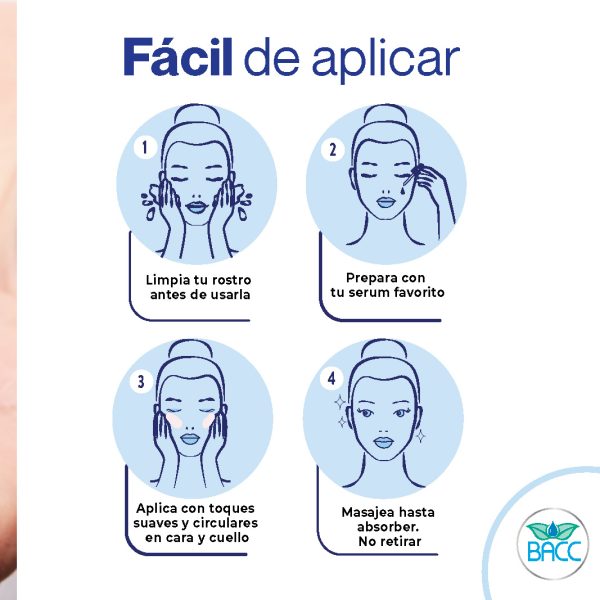 Fácil de aplicar

1

Limpia tu rostro antes de usarla

2

Prepara con tu serum favorito

3

Aplica con toques suaves y circulares en cara y cuello

4

Masajea hasta absorber. No retirar

BACC