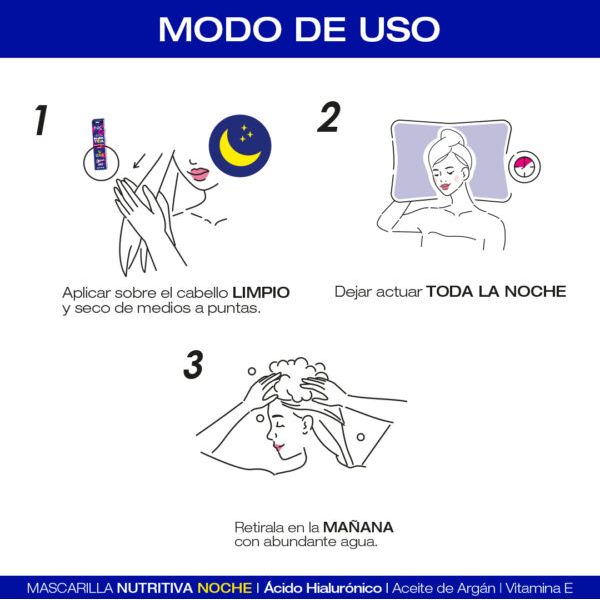 MODO DE USO

1

Aplicar sobre el cabello LIMPIO y seco de medios a puntas.

2

Dejar actuar TODA LA NOCHE

3

Retirala en la MAÑANA con abundante agua.

MASCARILLA NUTRITIVA NOCHE | Ácido Hialurónico | Aceite de Argán | Vitamina E