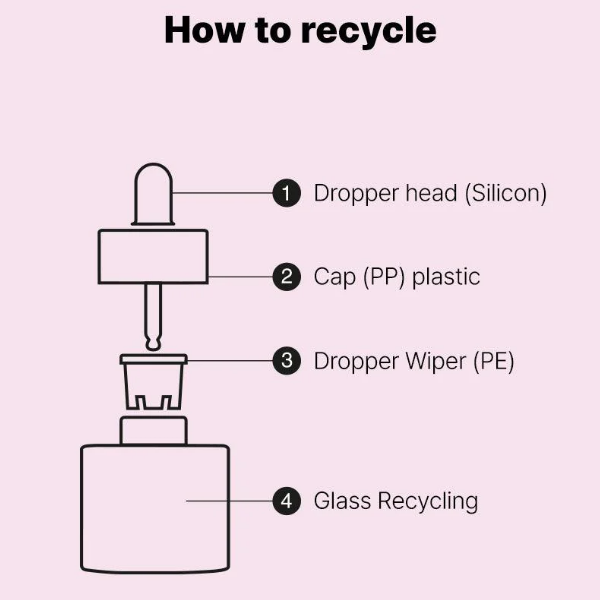 How to recycle

1 Dropper head (Silicon)

2 Cap (PP) plastic

3 Dropper Wiper (PE)

4 Glass Recycling