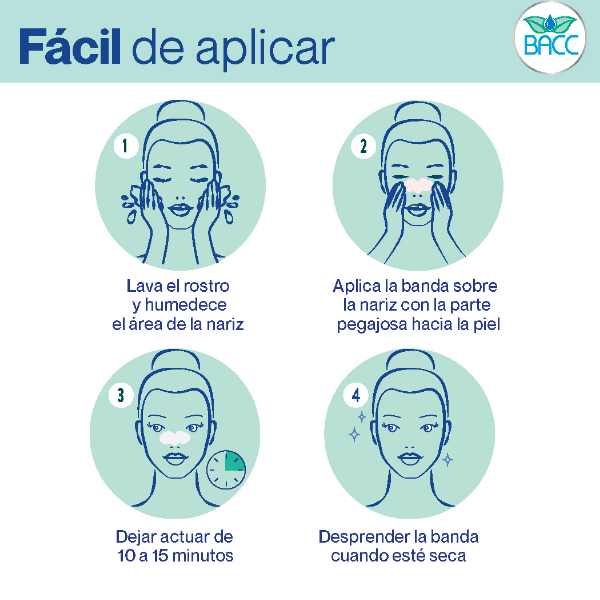 Fácil de aplicar

BACC

1

Lava el rostro y humedece el área de la nariz

2

Aplica la banda sobre la nariz con la parte pegajosa hacia la piel

3

Dejar actuar de 10 a 15 minutos

4

Desprender la banda cuando esté seca