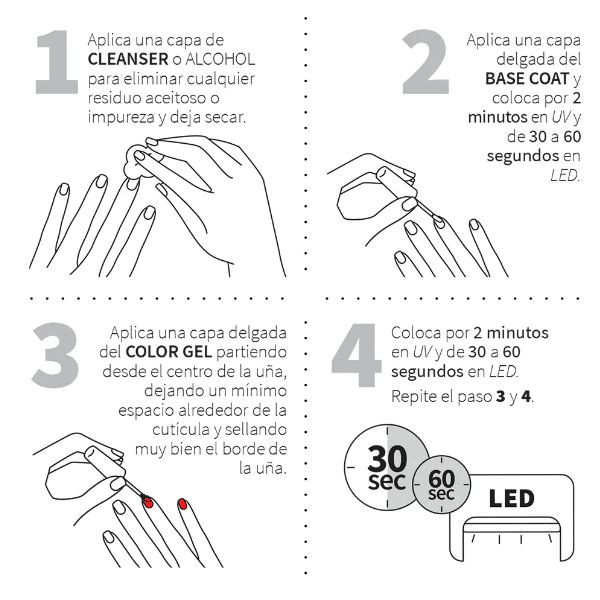 1

Aplica una capa de CLEANSER o ALCOHOL para eliminar cualquier residuo aceitoso o impureza y deja secar.

2

Aplica una capa delgada del BASE COAT y coloca por 2 minutos en UV y de 30 a 60 segundos en LED.

3

Aplica una capa delgada del COLOR GEL partiendo desde el centro de la uña, dejando un mínimo espacio alrededor de la cutícula y sellando muy bien el borde de la uña.

4

Coloca por 2 minutos en UV y de 30 a 60 segundos en LED.

Repite el paso 3 y 4.

30 sec

60 sec

LED