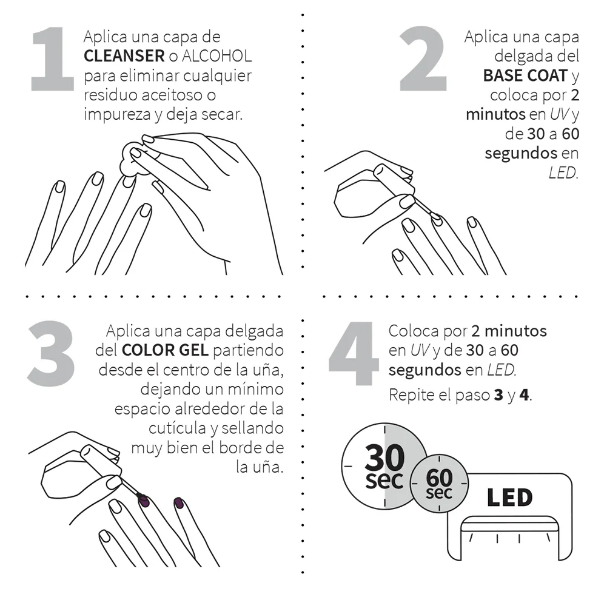 1
Aplica una capa de CLEANSER o ALCOHOL para eliminar cualquier residuo aceitoso o impureza y deja secar.

2
Aplica una capa delgada del BASE COAT y coloca por 2 minutos en UV y de 30 a 60 segundos en LED.

3
Aplica una capa delgada del COLOR GEL partiendo desde el centro de la uña, dejando un mínimo espacio alrededor de la cutícula y sellando muy bien el borde de la uña.

4
Coloca por 2 minutos en UV y de 30 a 60 segundos en LED.

Repite el paso 3 y 4.

30 sec
60 sec
LED