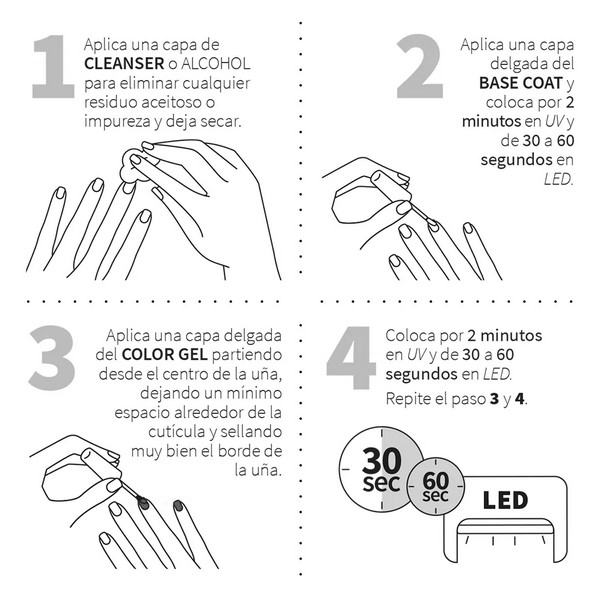 1

Aplica una capa de CLEANSER o ALCOHOL para eliminar cualquier residuo aceitoso o impureza y deja secar.

2

Aplica una capa delgada del BASE COAT y coloca por 2 minutos en UV y de 30 a 60 segundos en LED.

3

Aplica una capa delgada del COLOR GEL partiendo desde el centro de la uña, dejando un mínimo espacio alrededor de la cutícula y sellando muy bien el borde de la uña.

4

Coloca por 2 minutos en UV y de 30 a 60 segundos en LED.

Repite el paso 3 y 4.

30 sec

60 sec

LED